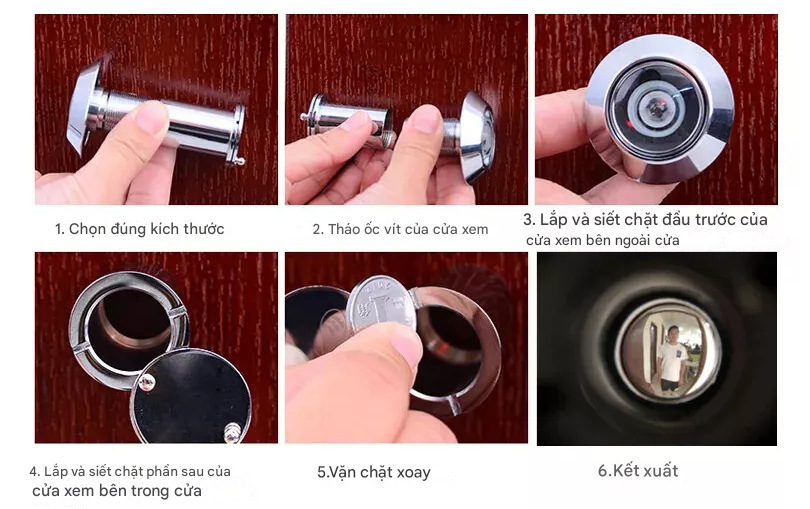 1. Chọn đúng kích thước

2. Tháo ốc vít của cửa xem

3. Lắp và siết chặt đầu trước của cửa xem bên ngoài cửa

4. Lắp và siết chặt phần sau của cửa xem bên trong cửa

5.Vặn chặt xoay

6.Kết xuất